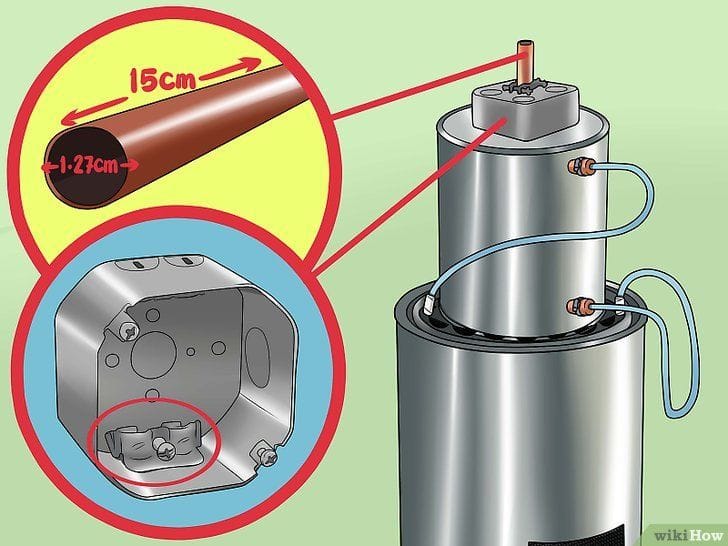 15cm

1·27cm

wikiHow