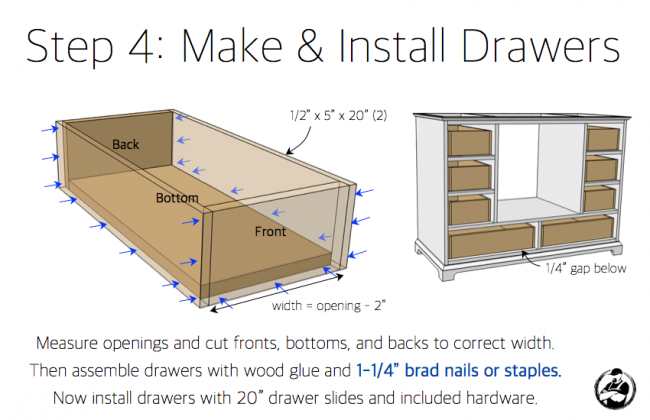 Step 4: Make & Install Drawers

1/2" x 5" x 20" (2)

Back

Bottom

Front

width = opening - 2"

1/4" gap below

Measure openings and cut fronts, bottoms, and backs to correct width. Then assemble drawers with wood glue and 1-1/4" brad nails or staples. Now install drawers with 20" drawer slides and included hardware.