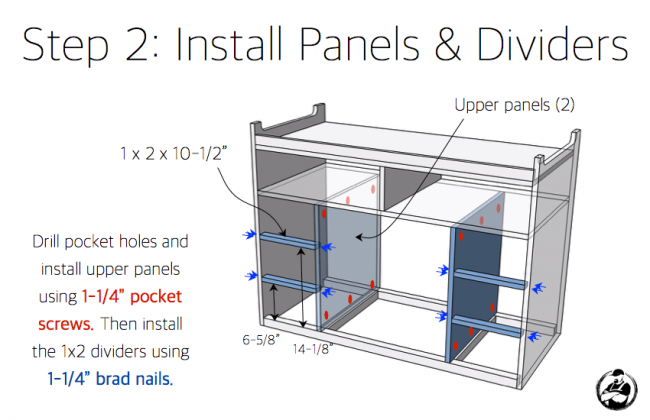 Step 2: Install Panels & Dividers

Upper panels (2)

1 x 2 x 10-1/2"

Drill pocket holes and install upper panels using 1-1/4" pocket screws. Then install the 1x2 dividers using 1-1/4" brad nails.

6-5/8"

14-1/8"